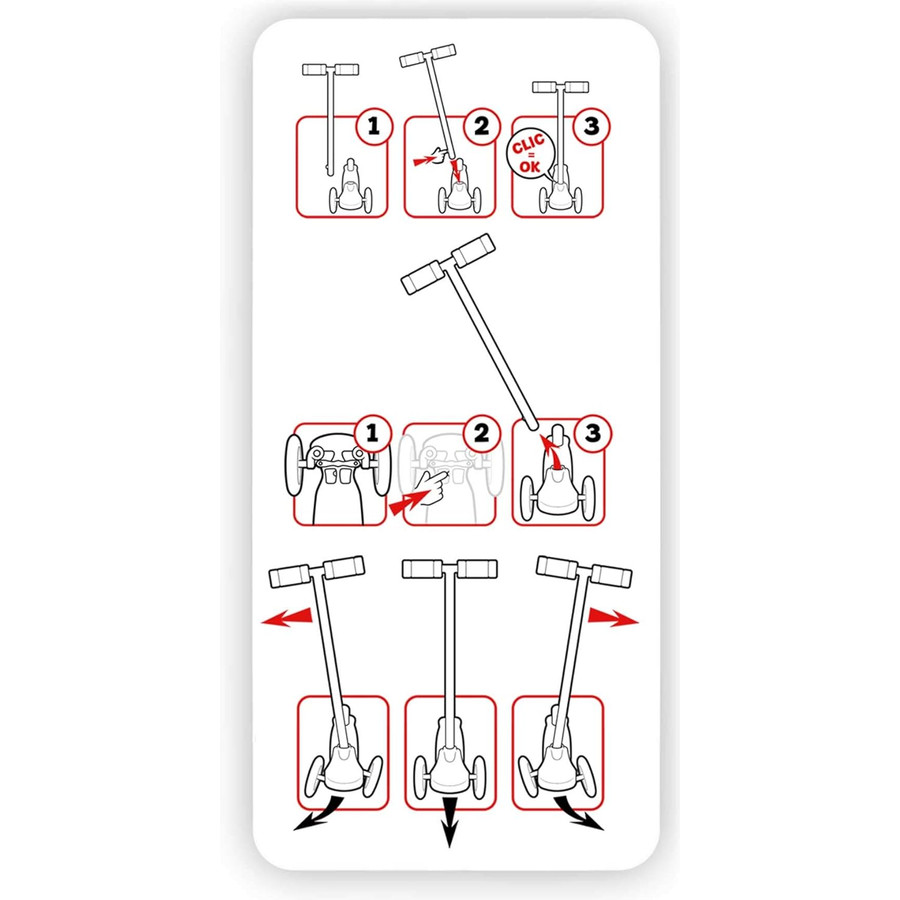 1
2
3
CLIC
=
OK

1
2
3